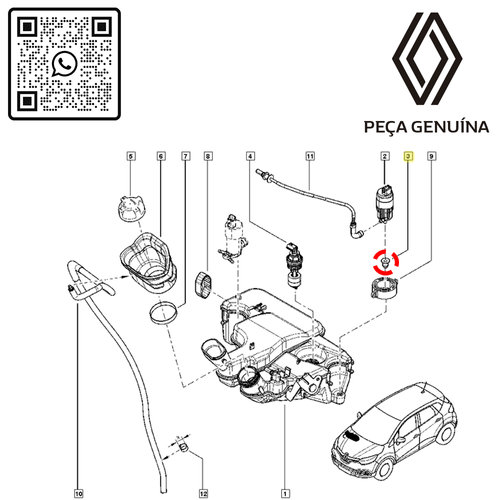 PEÇA GENUÍNA

5
6
7
8
4
11
2
3
9
10
12
1